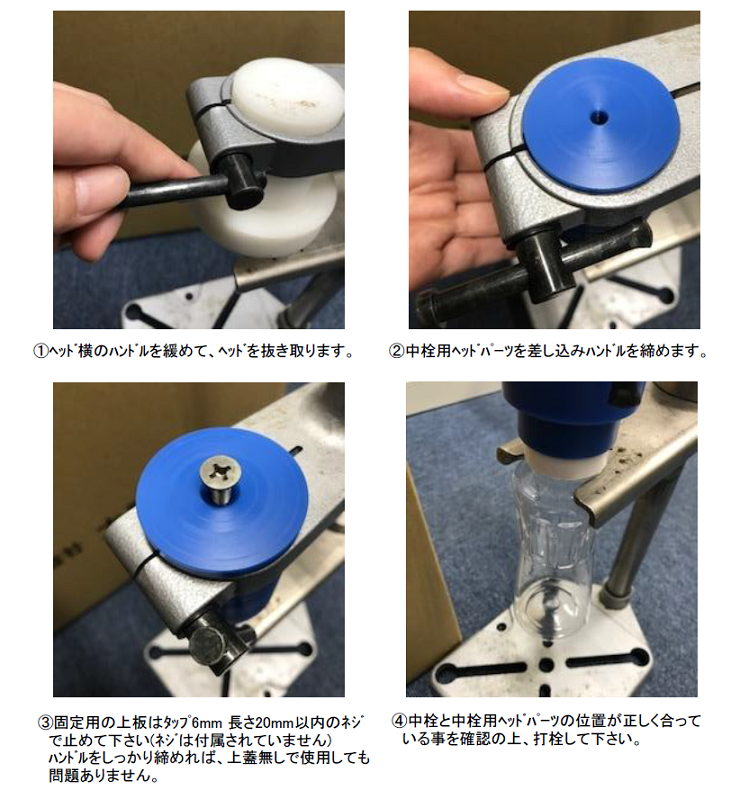 ①ﾍｯﾄﾞ横のﾊﾝﾄﾞﾙを緩めて、ﾍｯﾄﾞを抜き取ります。

②中栓用ﾍｯﾄﾞﾊﾟｰﾂを差し込みﾊﾝﾄﾞﾙを締めます。

③固定用の上板はﾀｯﾌﾟ6mm 長さ20mm以内のﾈｼﾞで止めて下さい(ﾈｼﾞは付属されていません)
ﾊﾝﾄﾞﾙをしっかり締めれば、上蓋無しで使用しても問題ありません。

④中栓と中栓用ﾍｯﾄﾞﾊﾟｰﾂの位置が正しく合っている事を確認の上、打栓して下さい。